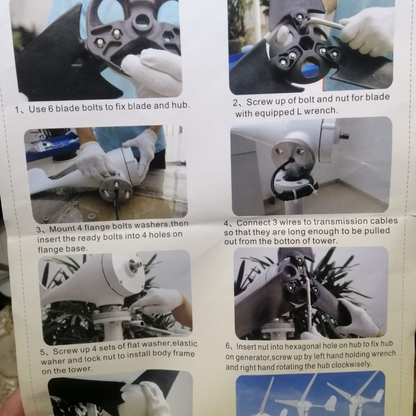 1、Use 6 blade bolts to fix blade and hub.

2、Screw up of bolt and nut for blade with equipped L wrench.

3、Mount 4 flange bolts washers,then insert the ready bolts into 4 holes on flange base.

4、Connect 3 wires to transmission cables so that they are long enough to be pulled out from the botton of tower.

5、Screw up 4 sets of flat washer,elastic waher and lock nut to install body frame on the tower.

6、Insert nut into hexagonal hole on hub to fix hub on generator,screw up by left hand holding wrench and right hand rotating the hub clockwisely.